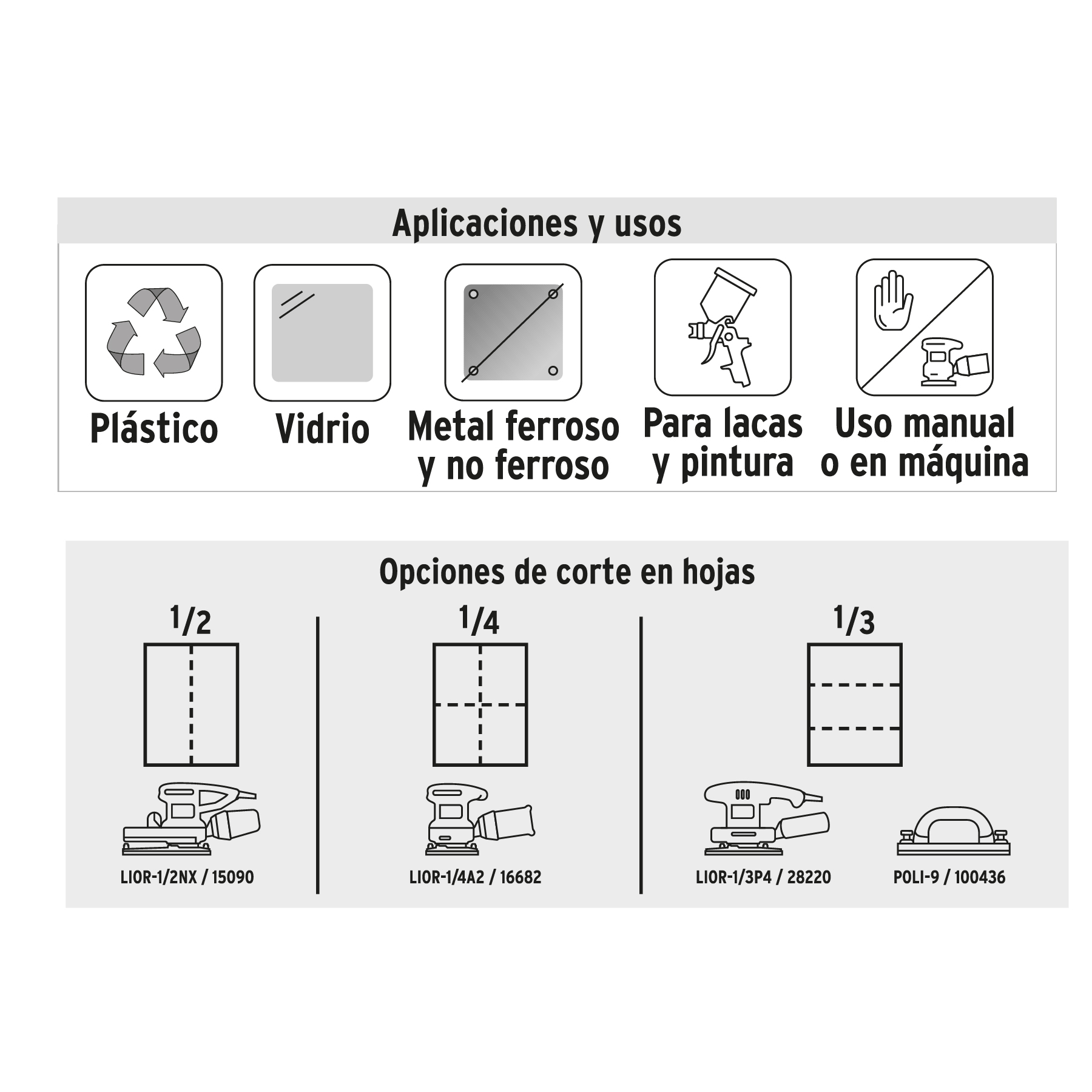 Aplicaciones y usos

Plástico

Vidrio

Metal ferroso y no ferroso

Para lacas y pintura

Uso manual o en máquina

Opciones de corte en hojas

1/2

LIOR-1/2NX / 15090

1/4

LIOR-1/4A2 / 16682

1/3

LIOR-1/3P4 / 28220

POLI-9 / 100436